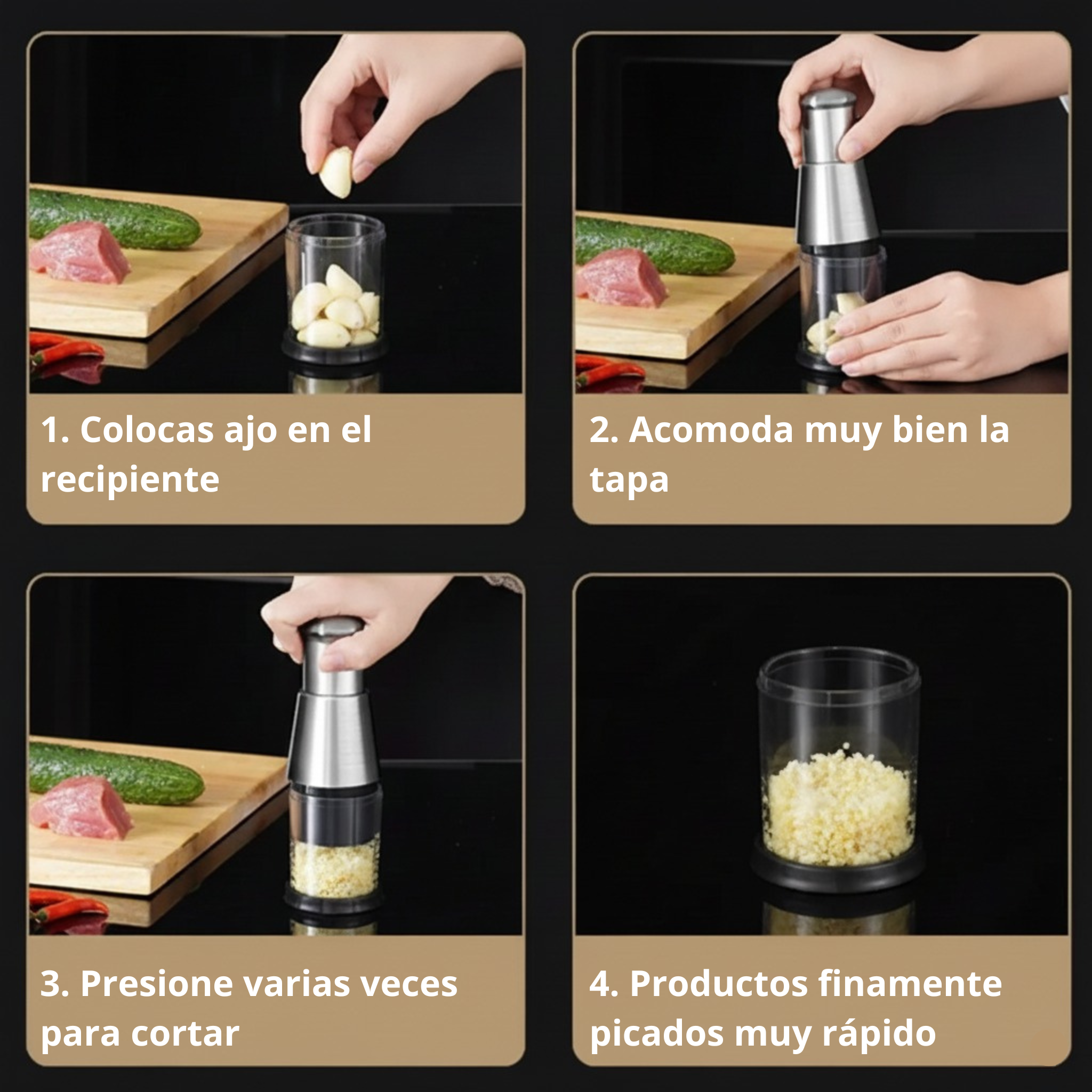 1. Colocas ajo en el recipiente

2. Acomoda muy bien la tapa

3. Presione varias veces para cortar

4. Productos finamente picados muy rápido